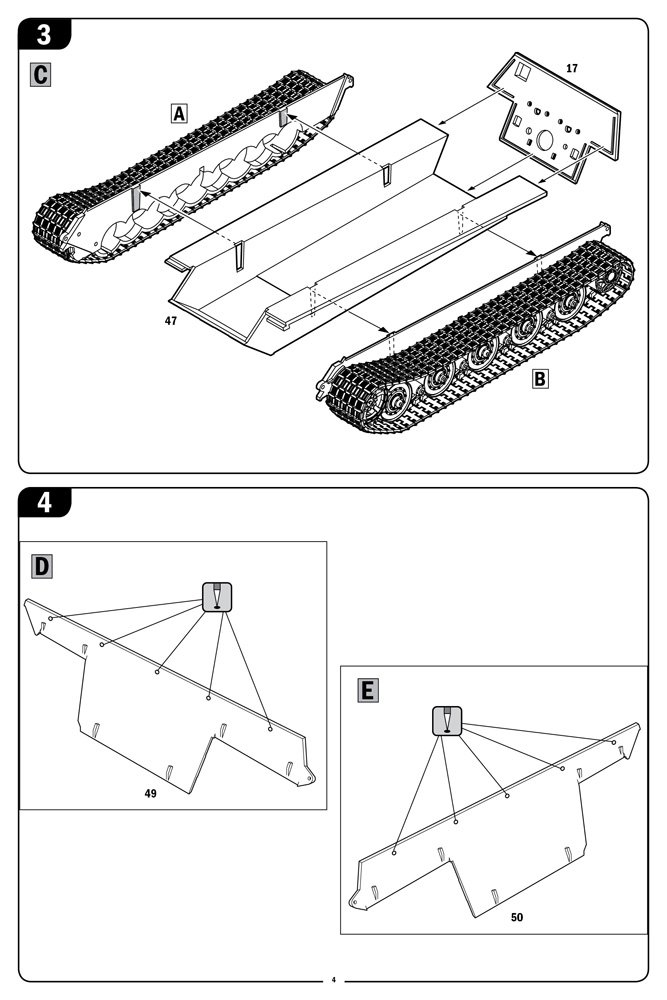 3

C

A

17

47

B

4

D

49

E

50

4