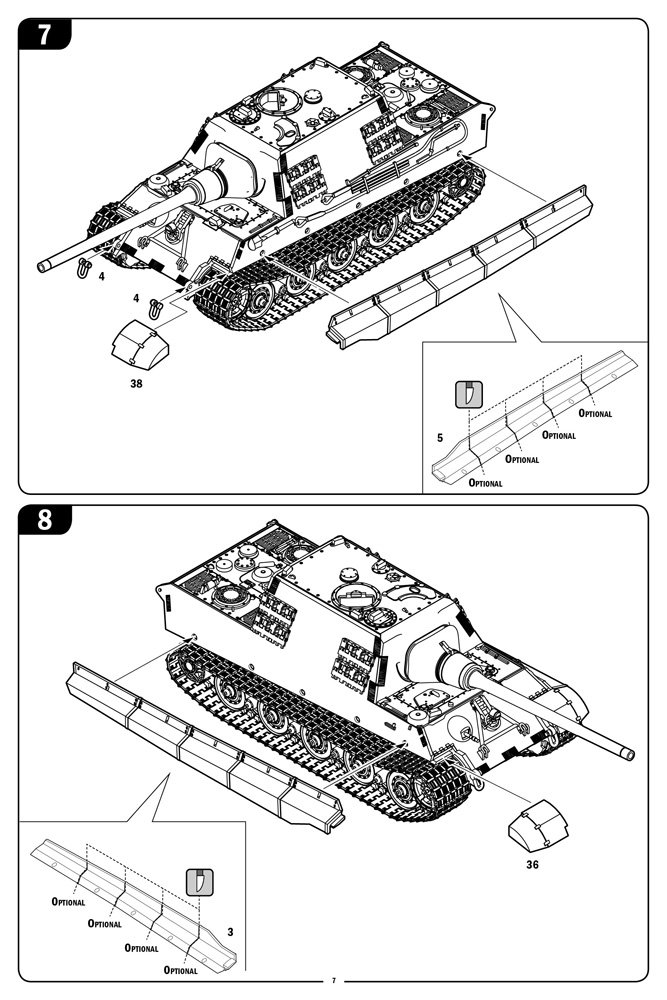 7

4

4

38

5

OPTIONAL

OPTIONAL

OPTIONAL

OPTIONAL

8

36

OPTIONAL

OPTIONAL

OPTIONAL

OPTIONAL

3

7